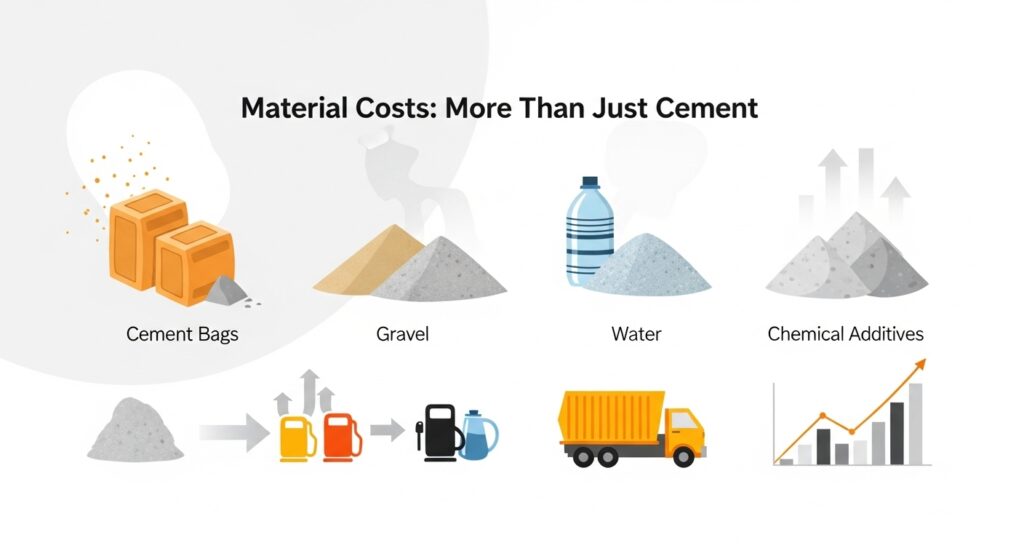 Material Costs: More Than Just Cement

Cement Bags

Gravel

Water

Chemical Additives